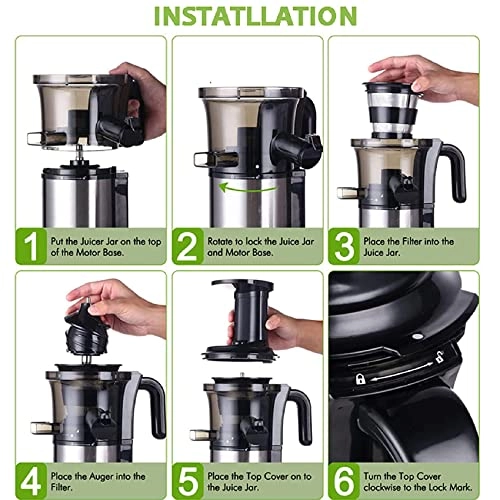 INSTATLLATION

1 Put the Juicer Jar on the top of the Motor Base.

2 Rotate to lock the Juice Jar and Motor Base.

3 Place the Filter into the Juice Jar.

4 Place the Auger into the Filter.

5 Place the Top Cover on to the Juice Jar.

6 Turn the Top Cover clockwise to the Lock Mark.