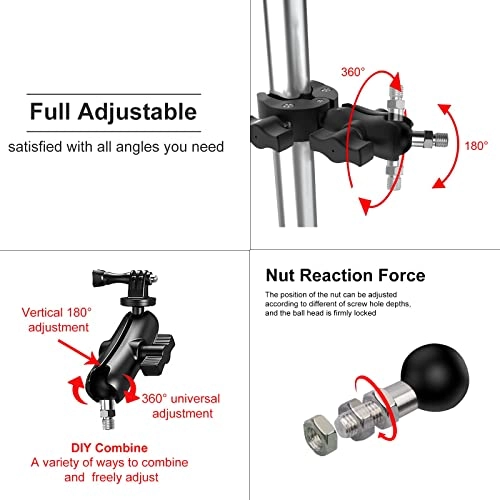 Full Adjustable

satisfied with all angles you need

360°

180°

Vertical 180° adjustment

360° universal adjustment

DIY Combine
A variety of ways to combine and freely adjust

Nut Reaction Force

The position of the nut can be adjusted according to different of screw hole depths, and the ball head is firmly locked