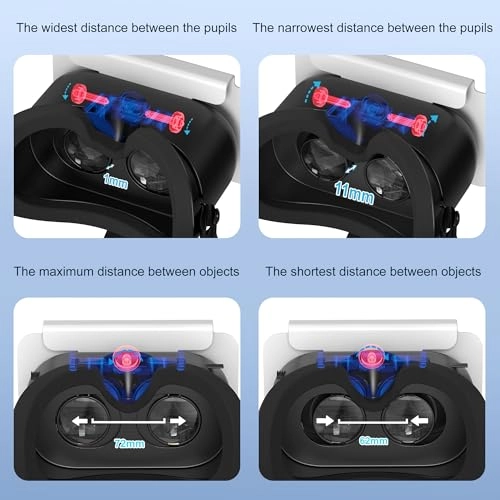 The widest distance between the pupils

1mm

The narrowest distance between the pupils

11mm

The maximum distance between objects

72mm

The shortest distance between objects

62mm