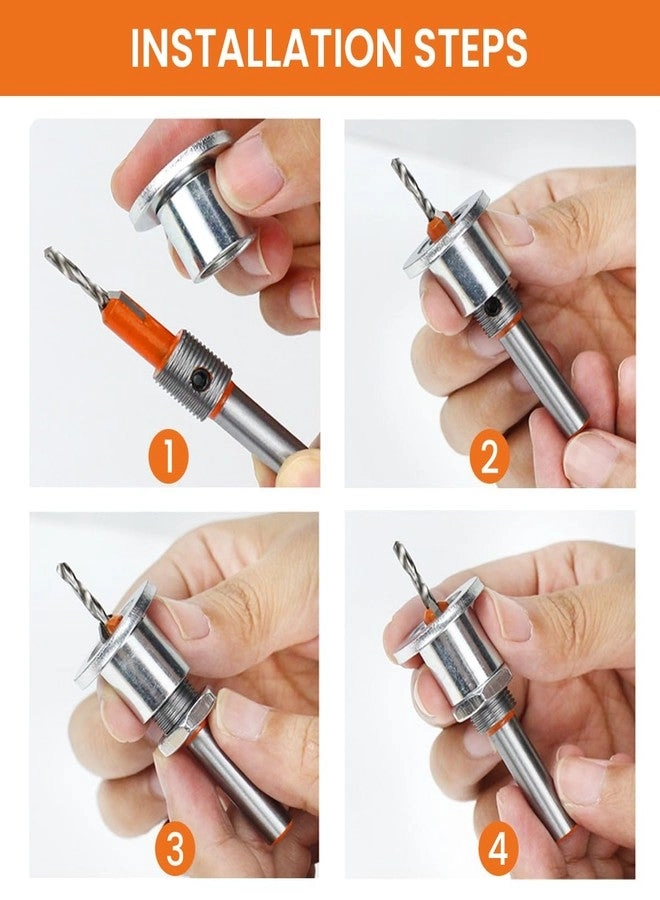 INSTALLATION STEPS

1

2

3

4