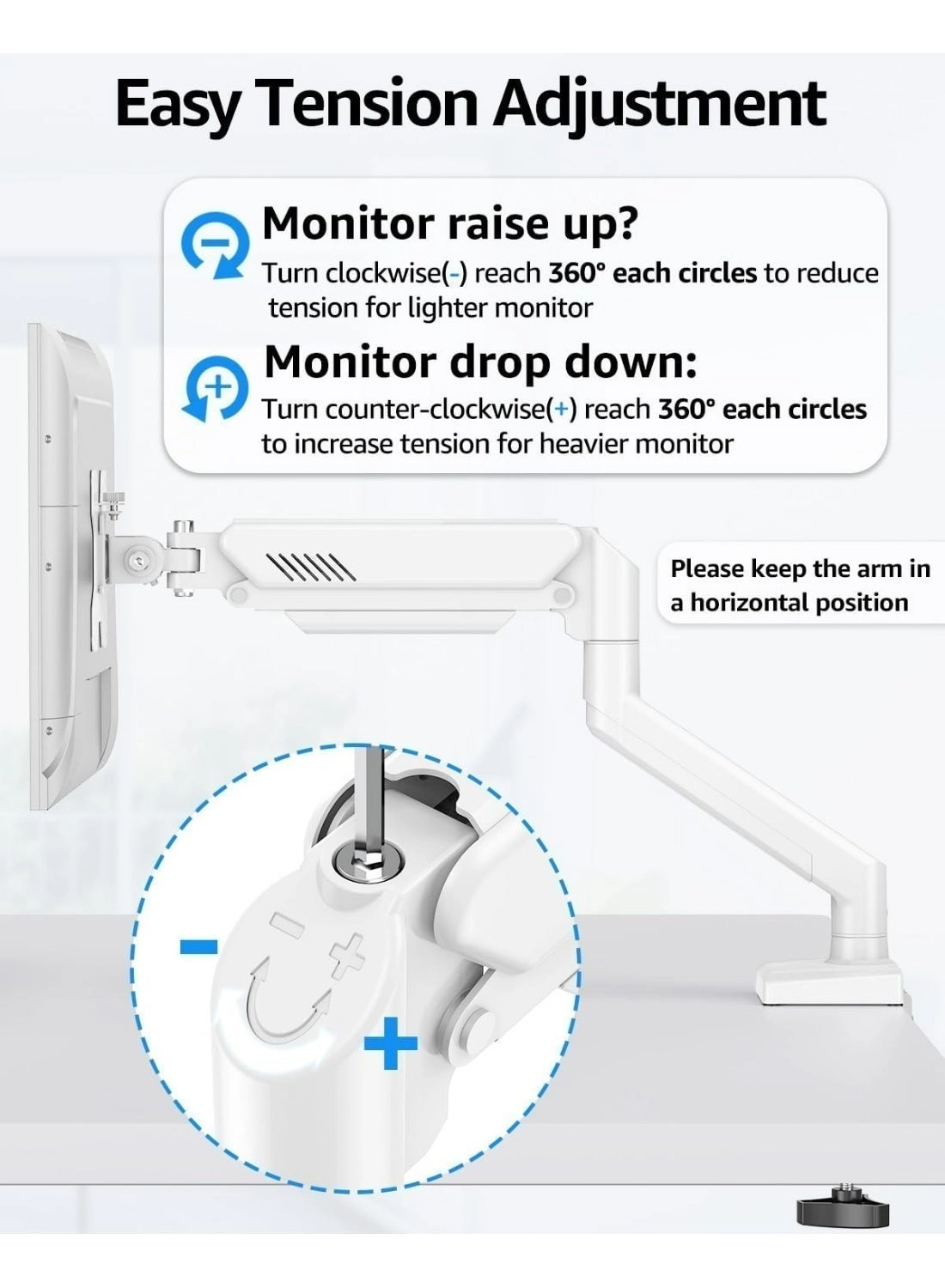 Easy Tension Adjustment

Monitor raise up?

Turn clockwise(-) reach 360° each circles to reduce tension for lighter monitor

Monitor drop down:

Turn counter-clockwise(+) reach 360° each circles to increase tension for heavier monitor

Please keep the arm in a horizontal position

-

+