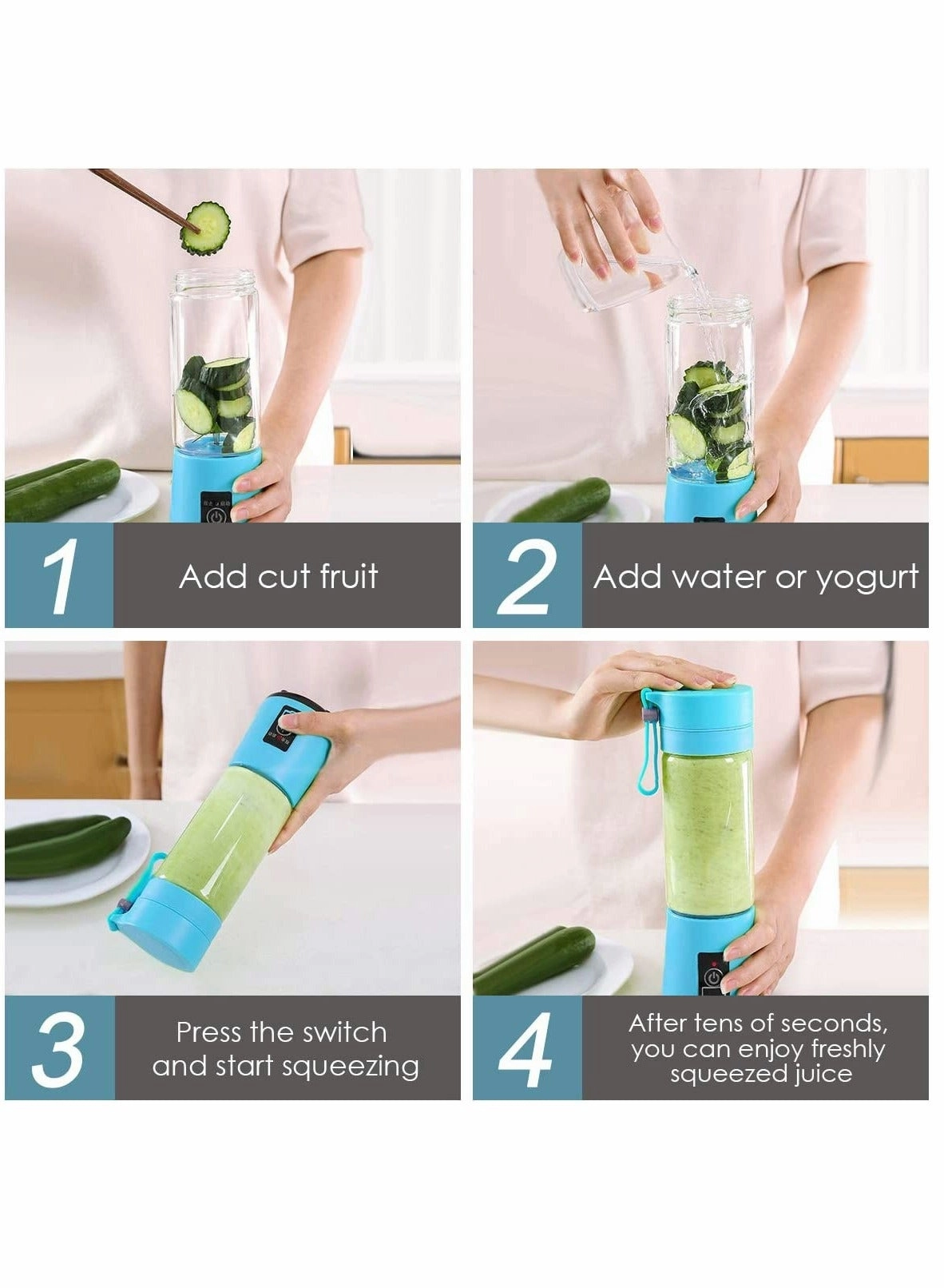 1 Add cut fruit

2 Add water or yogurt

3 Press the switch and start squeezing

4 After tens of seconds, you can enjoy freshly squeezed juice