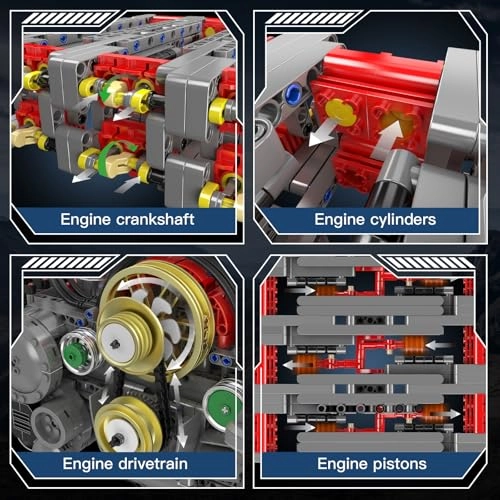 Engine crankshaft

Engine cylinders

Engine drivetrain

Engine pistons