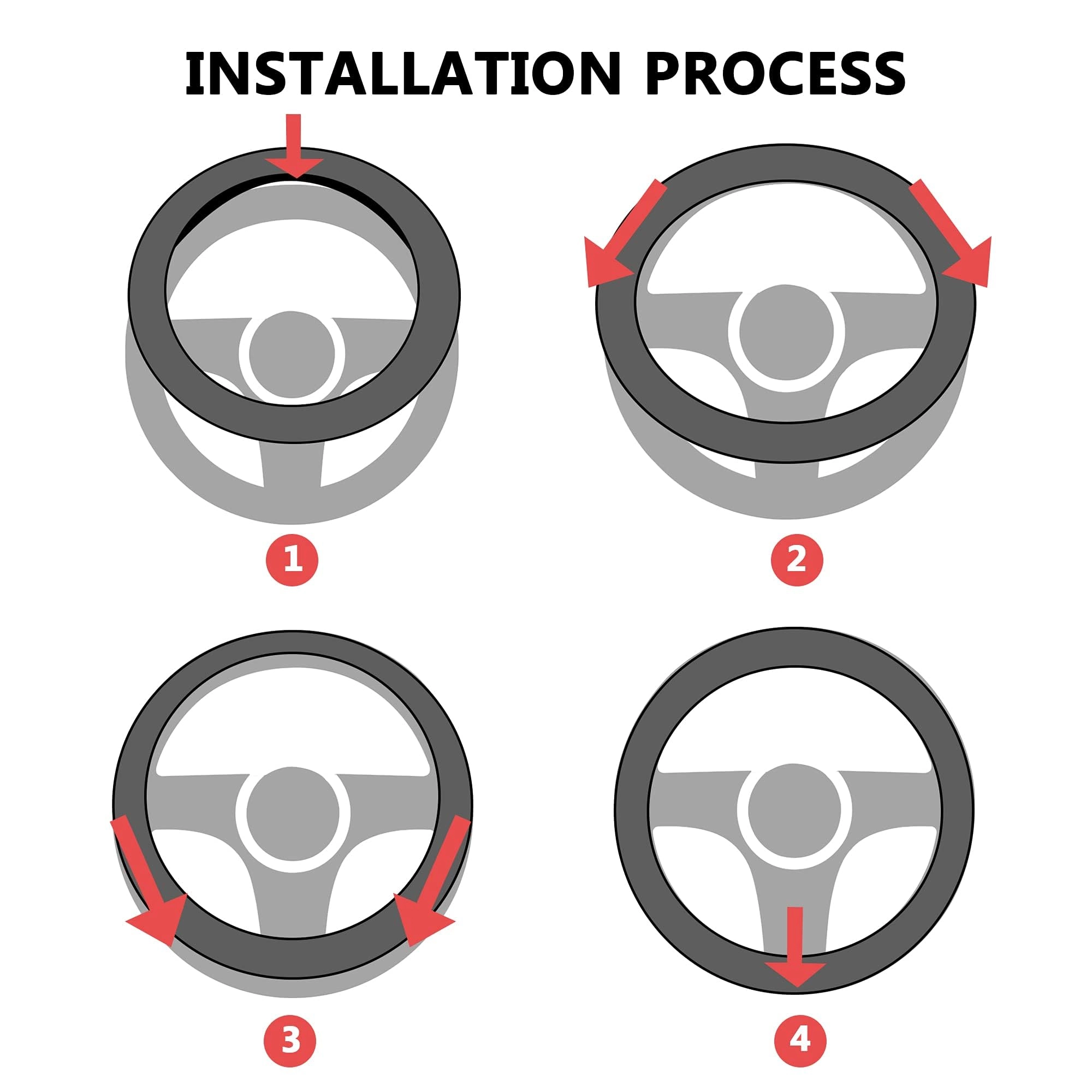 INSTALLATION PROCESS

1

2

3

4