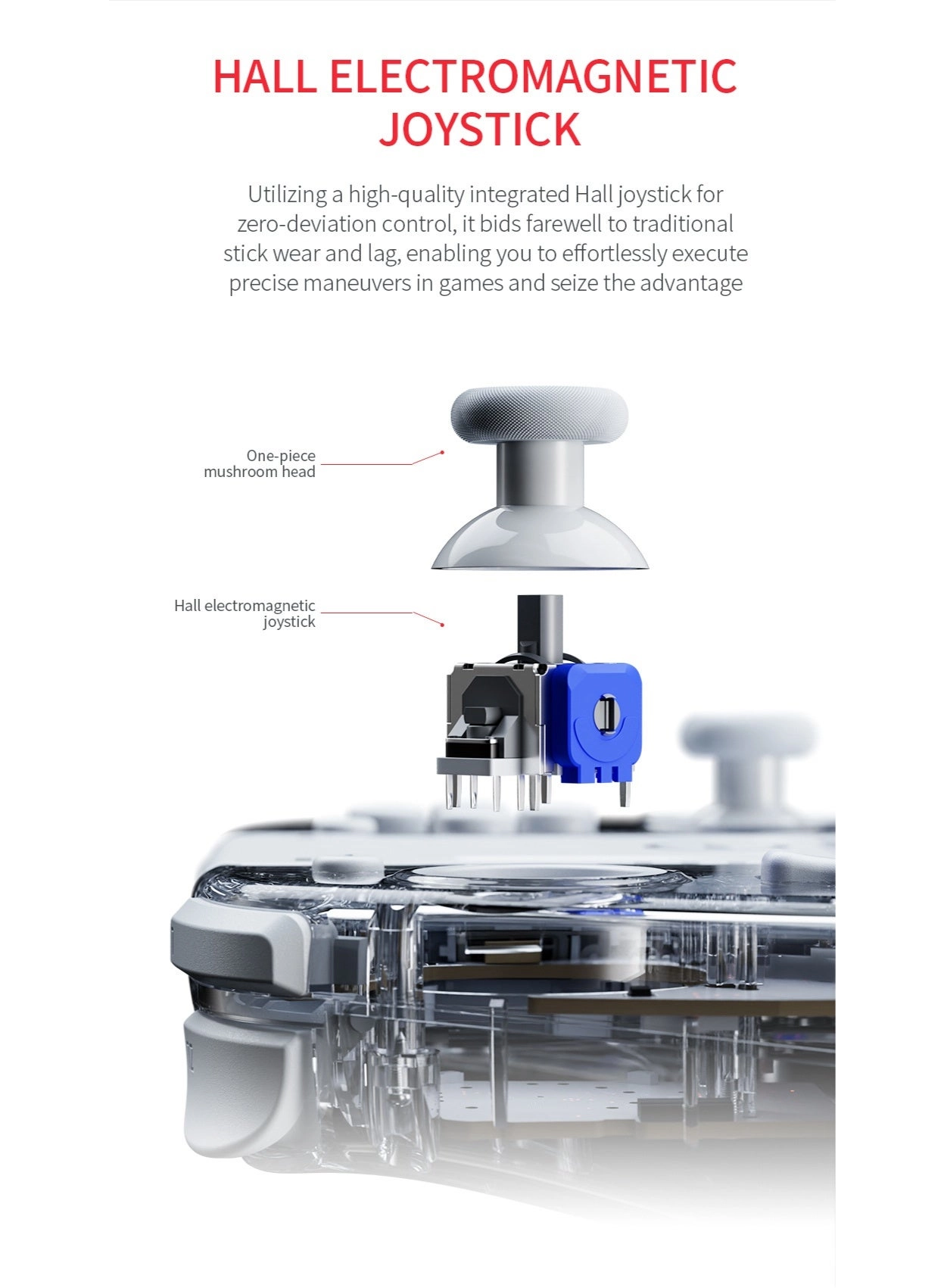 HALL ELECTROMAGNETIC JOYSTICK

Utilizing a high-quality integrated Hall joystick for zero-deviation control, it bids farewell to traditional stick wear and lag, enabling you to effortlessly execute precise maneuvers in games and seize the advantage

One-piece mushroom head

Hall electromagnetic joystick