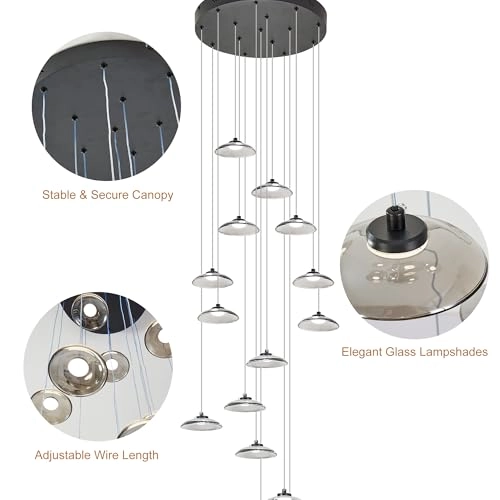 Stable & Secure Canopy

Elegant Glass Lampshades

Adjustable Wire Length