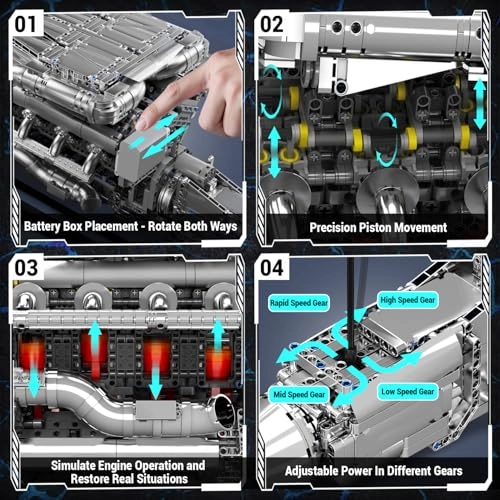 01

Battery Box Placement - Rotate Both Ways

02

Precision Piston Movement

03

Simulate Engine Operation and Restore Real Situations

04

Rapid Speed Gear

High Speed Gear

Mid Speed Gear

Low Speed Gear

Adjustable Power In Different Gears