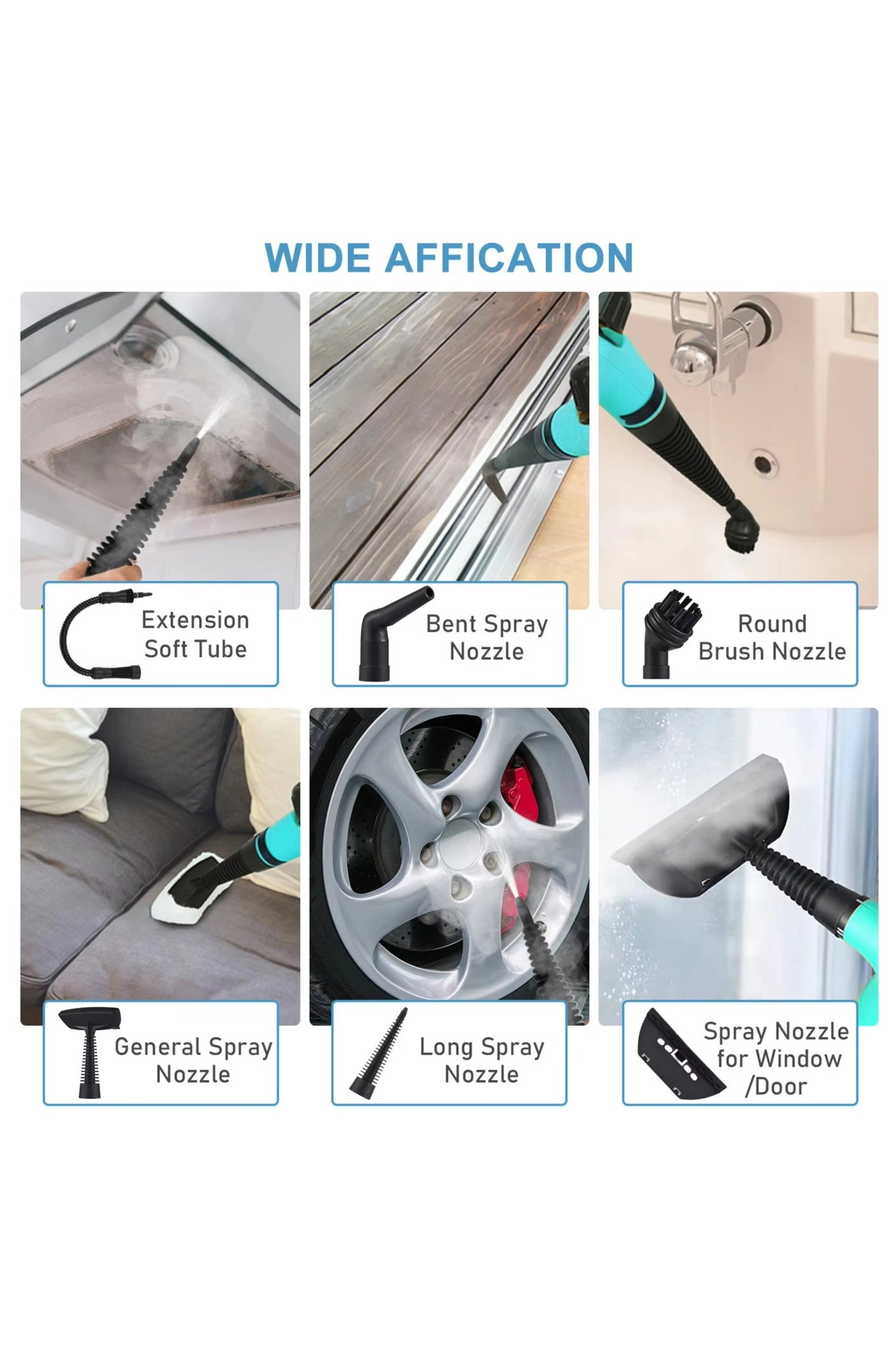 WIDE AFFICATION

Extension Soft Tube

Bent Spray Nozzle

Round Brush Nozzle

General Spray Nozzle

Long Spray Nozzle

Spray Nozzle for Window /Door