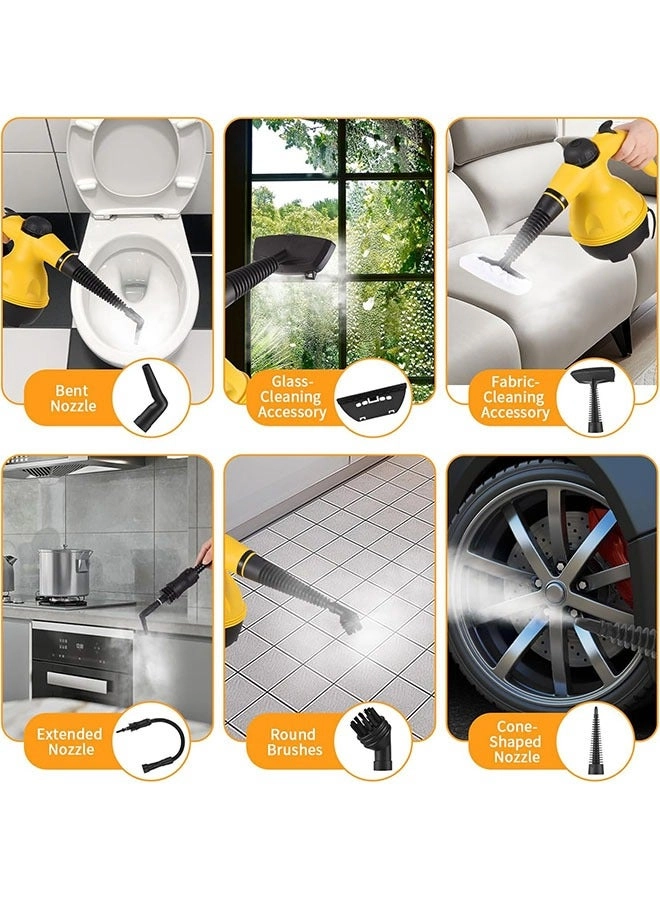 Bent Nozzle

Glass-Cleaning Accessory

Fabric-Cleaning Accessory

Extended Nozzle

Round Brushes

Cone-Shaped Nozzle