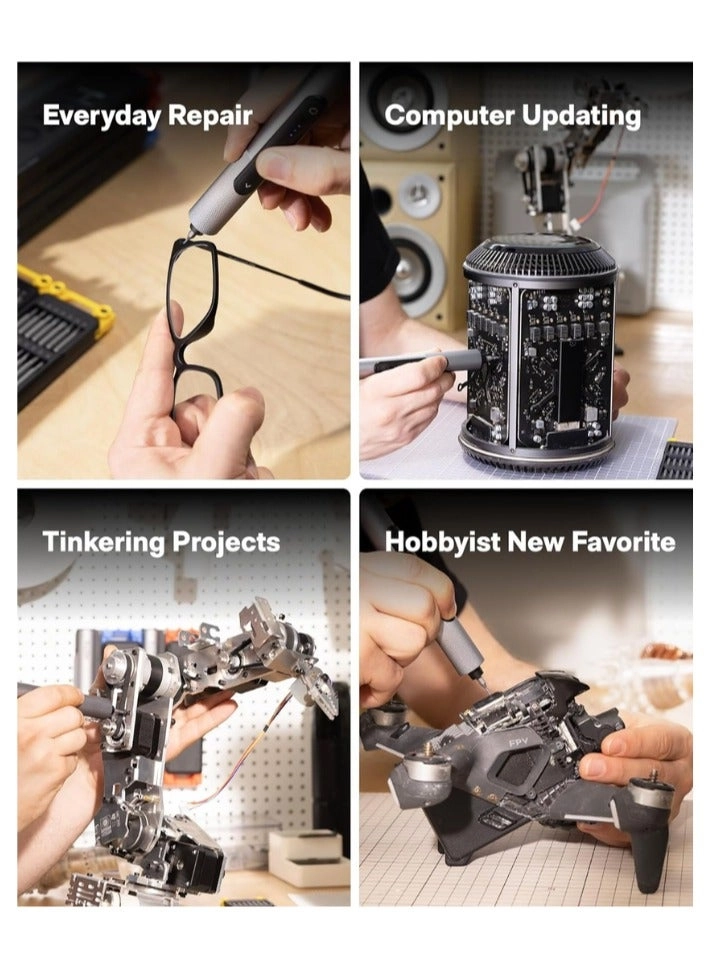 Everyday Repair

Computer Updating

Tinkering Projects

Hobbyist New Favorite

FPV