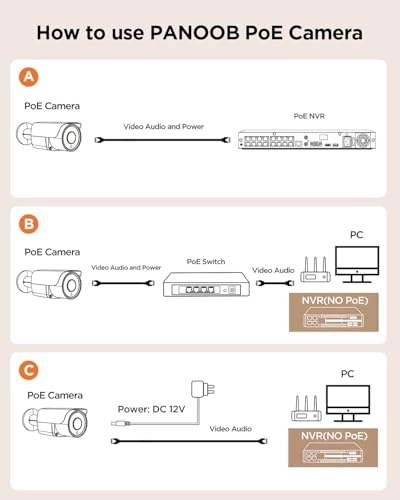 How to use PANOOB PoE Camera

A

PoE Camera

Video Audio and Power

PoE NVR

B

PoE Camera

Video Audio and Power

PoE Switch

Video Audio

PC

NVR(NO PoE)

C

PoE Camera

Power: DC 12V

Video Audio

PC

NVR(NO PoE)