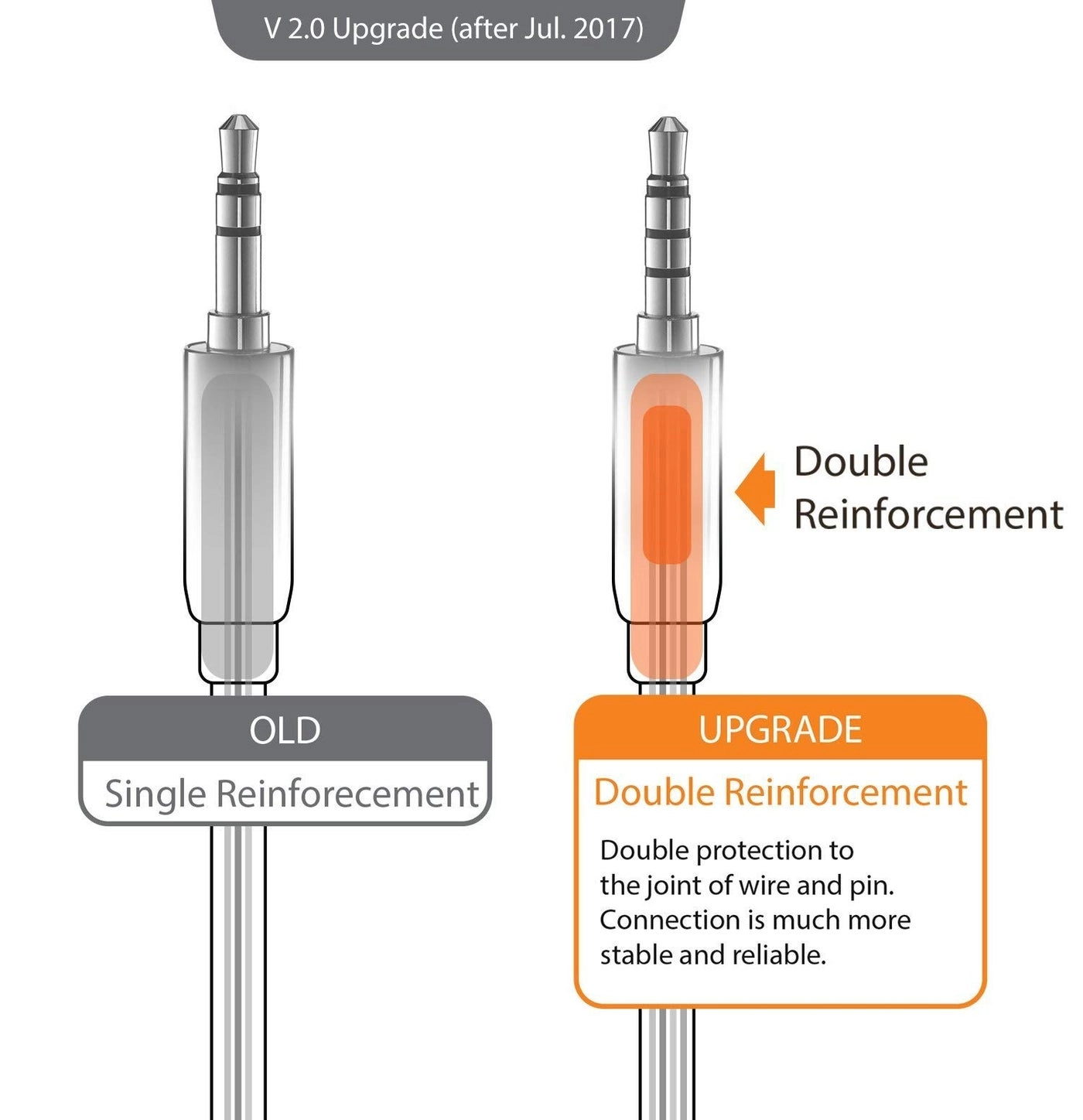 V 2.0 Upgrade (after Jul. 2017)

Double Reinforcement

OLD

Single Reinforecement

UPGRADE

Double Reinforcement

Double protection to the joint of wire and pin. Connection is much more stable and reliable.