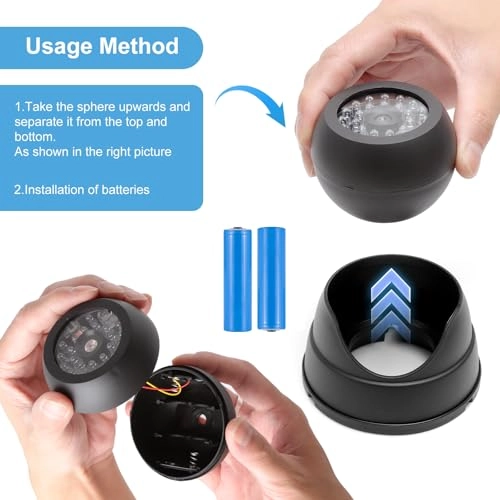 Usage Method

1.Take the sphere upwards and separate it from the top and bottom.
As shown in the right picture

2.Installation of batteries