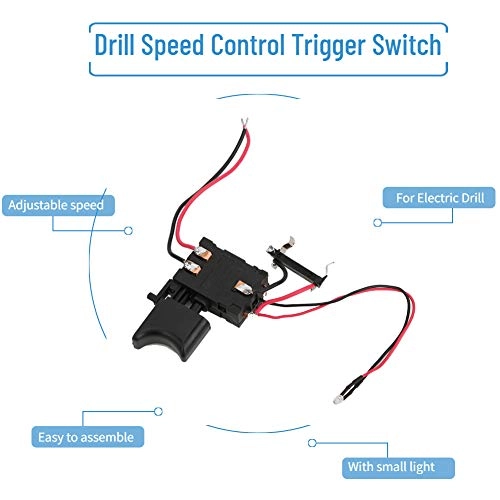 Drill Speed Control Trigger Switch

Adjustable speed

For Electric Drill

Easy to assemble

With small light