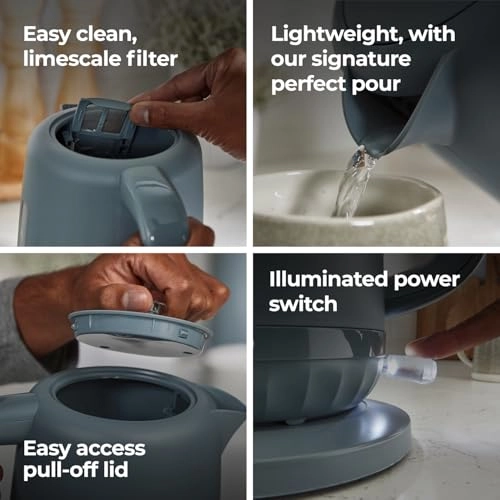 Easy clean, limescale filter

Lightweight, with our signature perfect pour

Easy access pull-off lid

Illuminated power switch