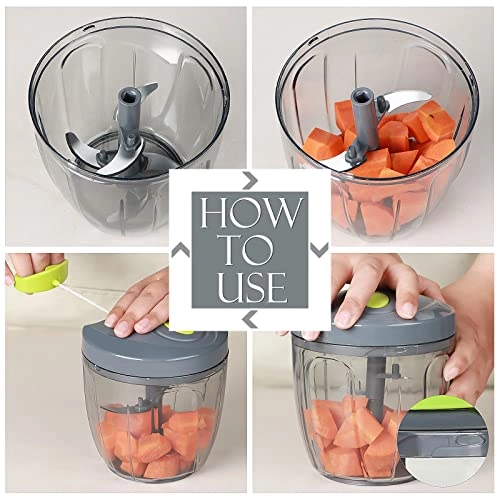 HOW TO USE