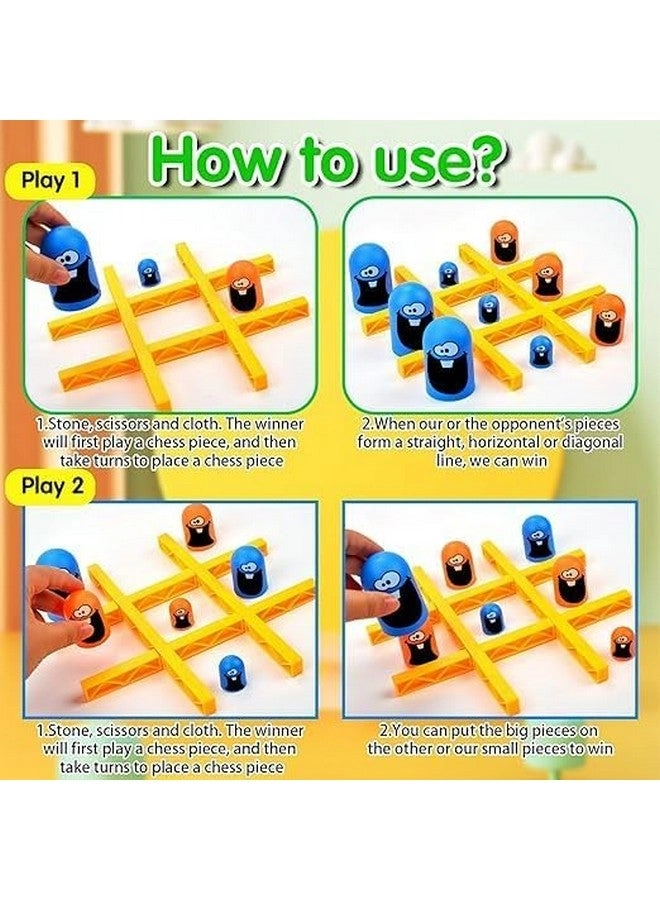 How to use?

Play 1

1.Stone, scissors and cloth. The winner will first play a chess piece, and then take turns to place a chess piece

2.When our or the opponent's pieces form a straight, horizontal or diagonal line, we can win

Play 2

1.Stone, scissors and cloth. The winner will first play a chess piece, and then take turns to place a chess piece

2.You can put the big pieces on the other or our small pieces to win