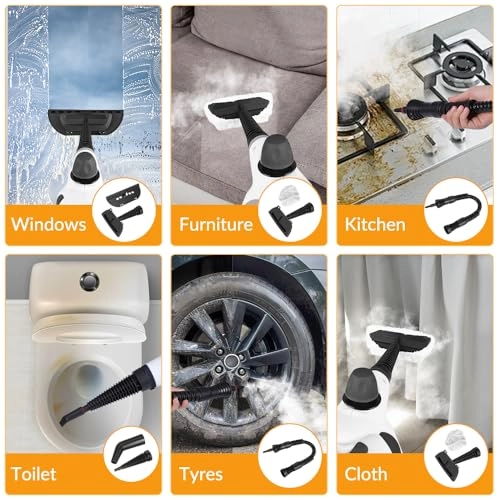 Windows

Furniture

Kitchen

Toilet

Tyres

Cloth