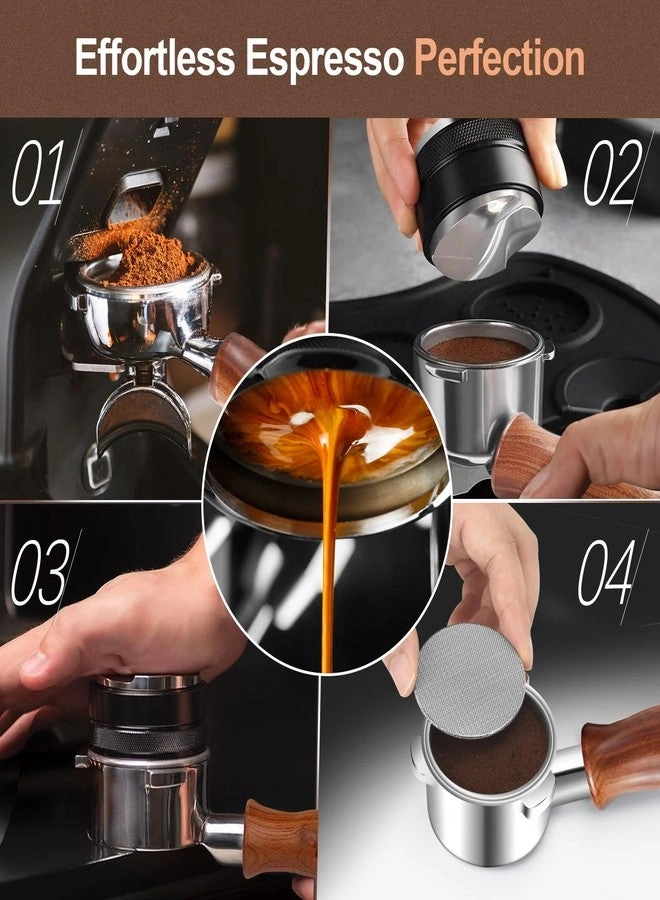 Effortless Espresso Perfection

01

02

03

04