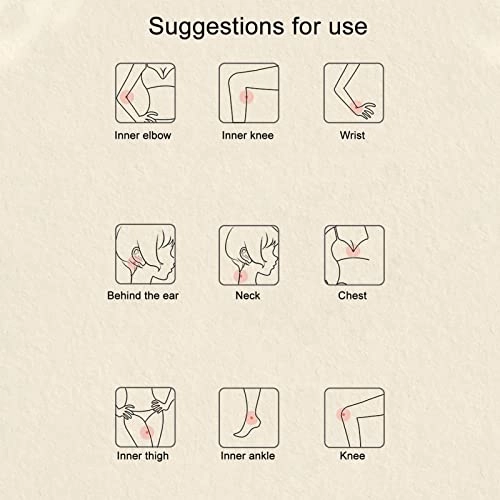 Suggestions for use

Inner elbow

Inner knee

Wrist

Behind the ear

Neck

Chest

Inner thigh

Inner ankle

Knee