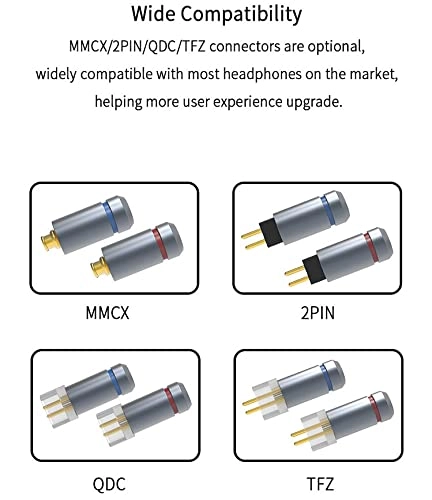 Wide Compatibility

MMCX/2PIN/QDC/TFZ connectors are optional, widely compatible with most headphones on the market, helping more user experience upgrade.

MMCX

2PIN

QDC

TFZ