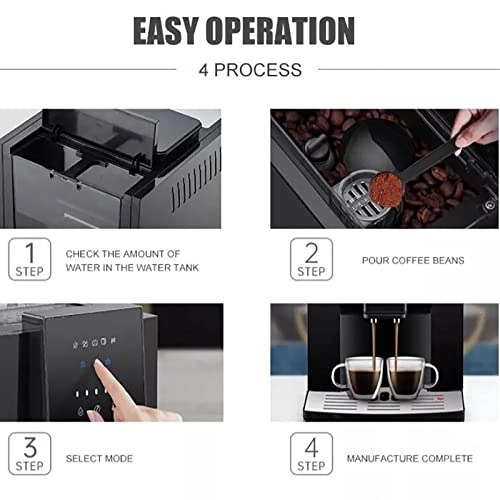 EASY OPERATION

4 PROCESS

1
STEP

CHECK THE AMOUNT OF WATER IN THE WATER TANK

2
STEP

POUR COFFEE BEANS

3
STEP

SELECT MODE

4
STEP

MANUFACTURE COMPLETE