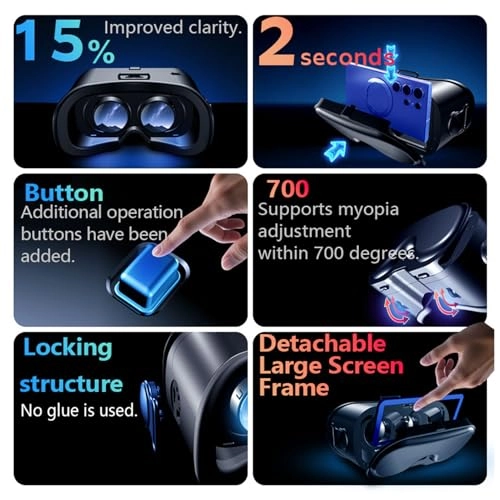 15% Improved clarity.

2 seconds

Button
Additional operation buttons have been added.

700
Supports myopia adjustment within 700 degrees.

Locking structure
No glue is used.

Detachable Large Screen Frame