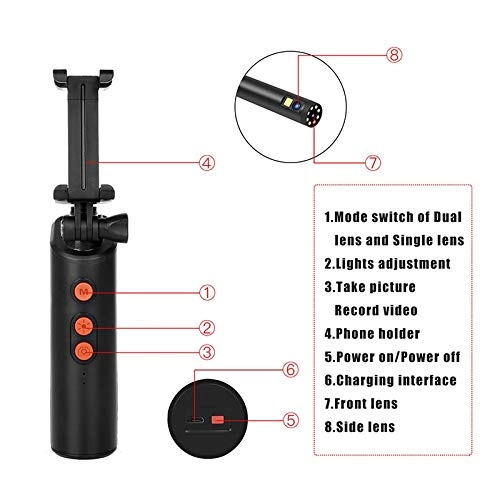 ⑧

④

⑦

M

①

②

③

⑥

⑤

1.Mode switch of Dual lens and Single lens
2.Lights adjustment
3.Take picture Record video
4.Phone holder
5.Power on/Power off
6.Charging interface
7.Front lens
8.Side lens