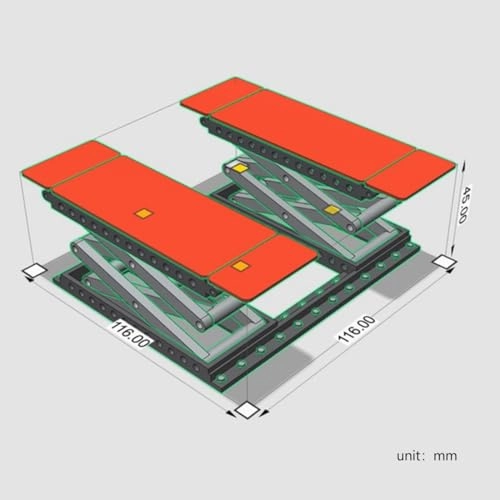 45.00

116.00

116.00

unit: mm