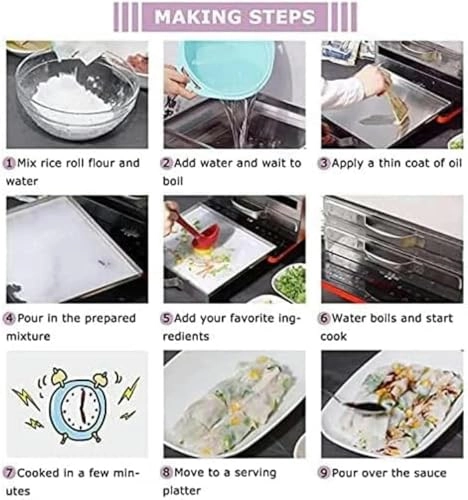 MAKING STEPS

1 Mix rice roll flour and water

2 Add water and wait to boil

3 Apply a thin coat of oil

4 Pour in the prepared mixture

5 Add your favorite ingredients

6 Water boils and start cook

7 Cooked in a few minutes

8 Move to a serving platter

9 Pour over the sauce