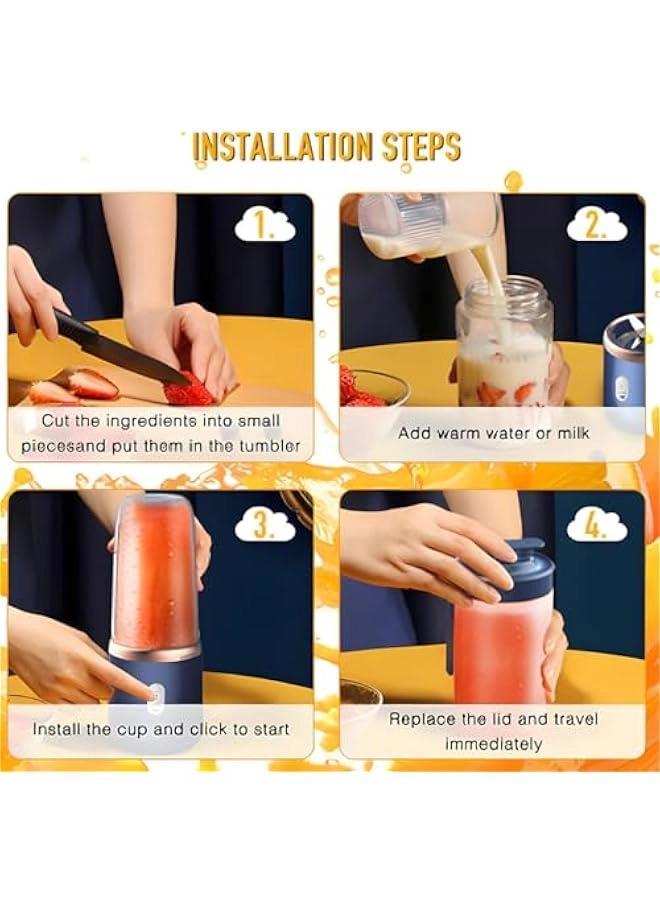 INSTALLATION STEPS

1.

Cut the ingredients into small piecesand put them in the tumbler

2.

Add warm water or milk

3.

Install the cup and click to start

4.

Replace the lid and travel immediately