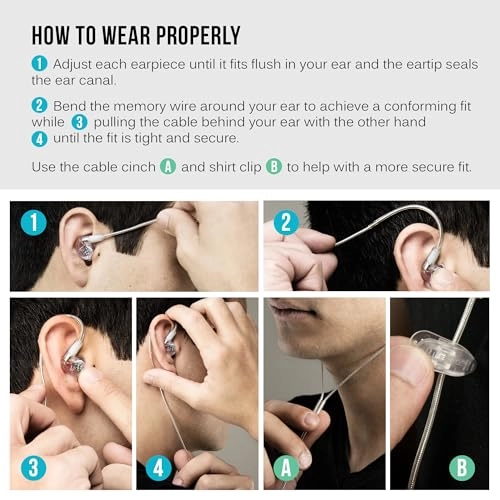 HOW TO WEAR PROPERLY

1 Adjust each earpiece until it fits flush in your ear and the eartip seals the ear canal.

2 Bend the memory wire around your ear to achieve a conforming fit while 3 pulling the cable behind your ear with the other hand 4 until the fit is tight and secure.

Use the cable cinch A and shirt clip B to help with a more secure fit.

1

2

3

4

A

B