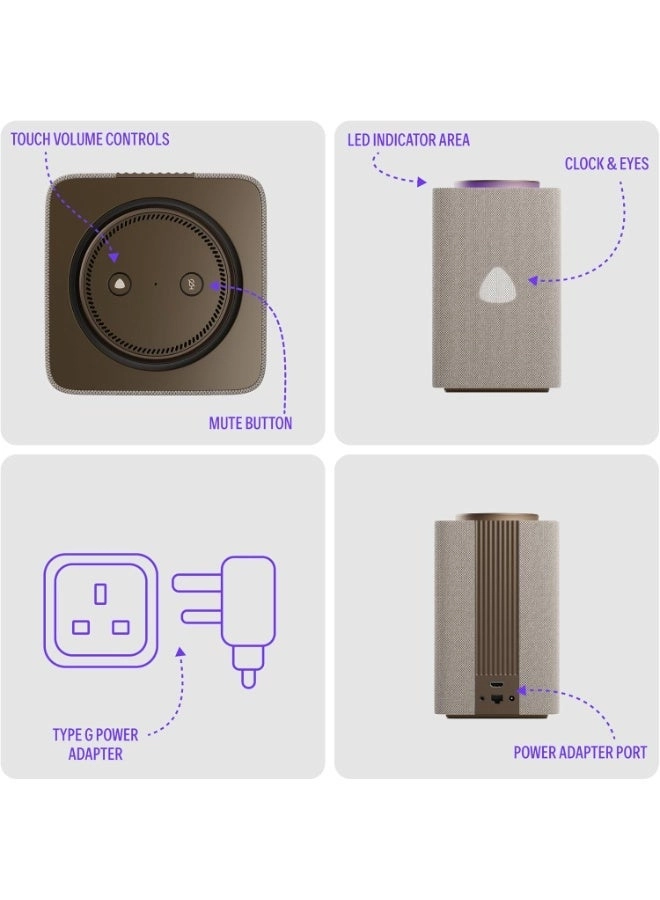 TOUCH VOLUME CONTROLS

MUTE BUTTON

LED INDICATOR AREA

CLOCK & EYES

TYPE G POWER ADAPTER

POWER ADAPTER PORT