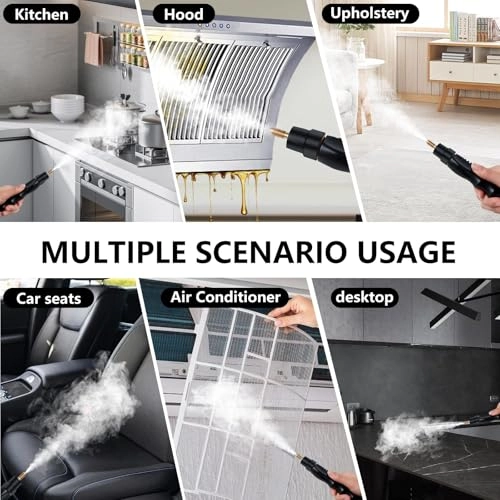 Kitchen

Hood

Upholstery

MULTIPLE SCENARIO USAGE

Car seats

Air Conditioner

desktop