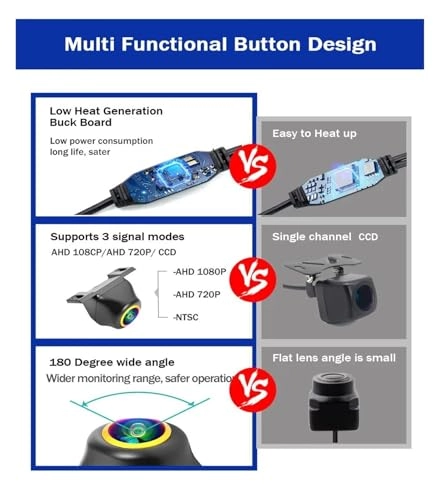 Multi Functional Button Design

Low Heat Generation Buck Board

Low power consumption long life, sater

VS

Easy to Heat up

Supports 3 signal modes

AHD 108CP/AHD 720P/ CCD

-AHD 1080P

-AHD 720P

-NTSC

VS

Single channel CCD

180 Degree wide angle

Wider monitoring range, safer operatio

VS

Flat lens angle is small