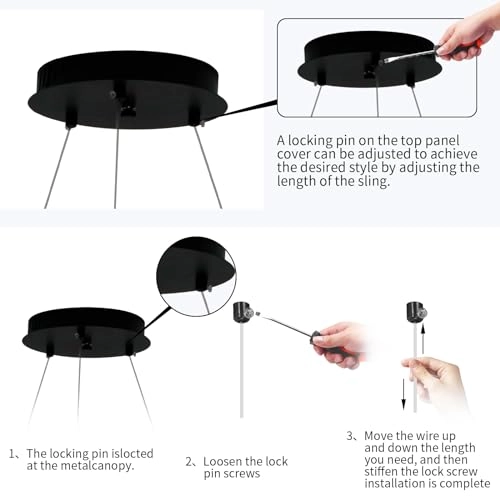 A locking pin on the top panel cover can be adjusted to achieve the desired style by adjusting the length of the sling.

1、The locking pin islocted at the metalcanopy.

2、Loosen the lock pin screws

3、Move the wire up and down the length you need, and then stiffen the lock screw installation is complete