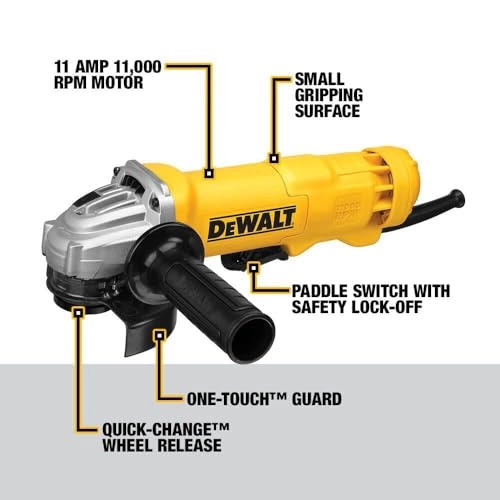 11 AMP 11,000 RPM MOTOR

SMALL GRIPPING SURFACE

DEWALT

PADDLE SWITCH WITH SAFETY LOCK-OFF

ONE-TOUCH™ GUARD

QUICK-CHANGE™ WHEEL RELEASE