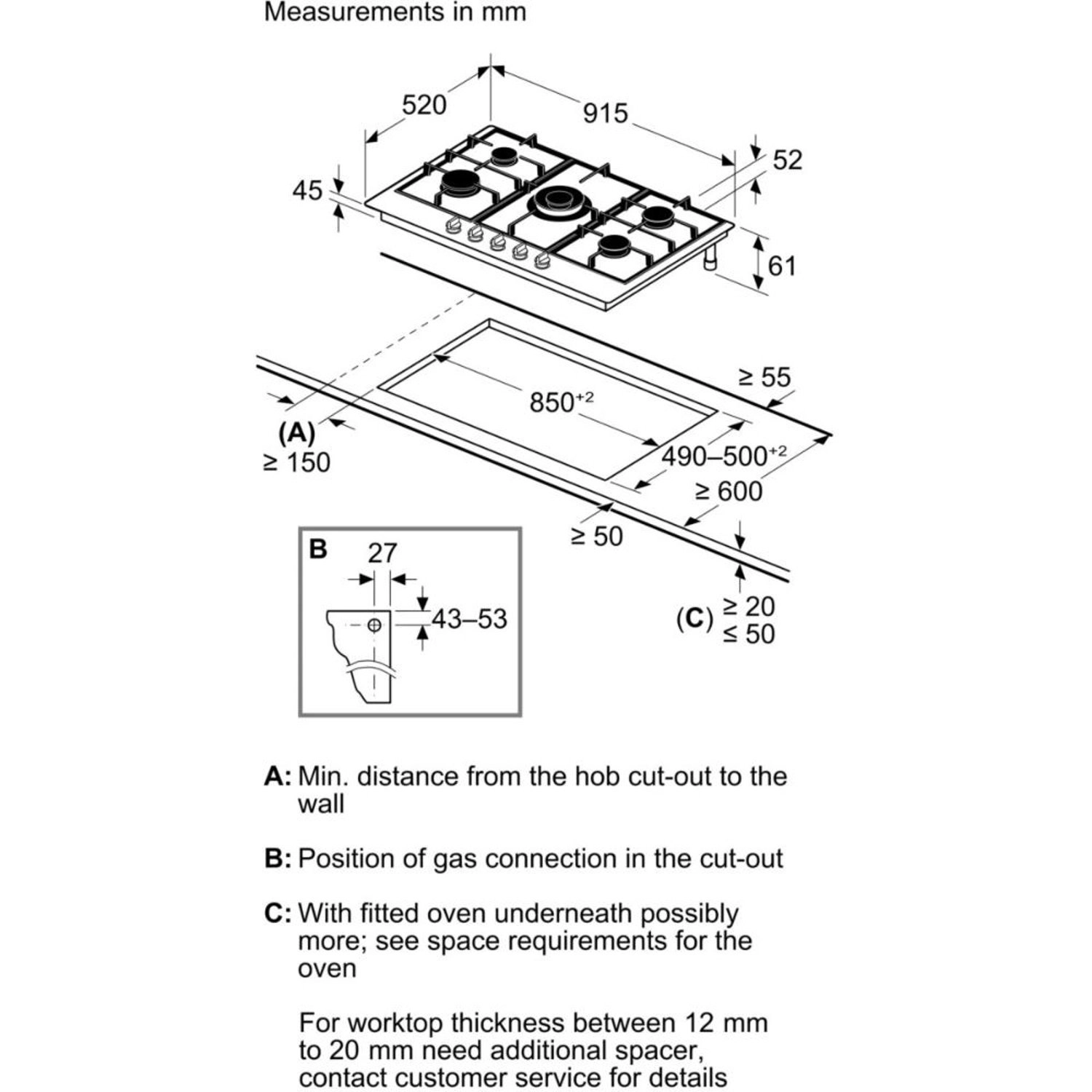 Measurements in mm

520

915

52

45

61

≥ 55

$850^{+2}$

(A)
≥ 150

$490–500^{+2}$

≥ 600

≥ 50

B

27

43–53

(C) ≥ 20
≤ 50

A: Min. distance from the hob cut-out to the wall

B: Position of gas connection in the cut-out

C: With fitted oven underneath possibly more; see space requirements for the oven

For worktop thickness between 12 mm to 20 mm need additional spacer, contact customer service for details