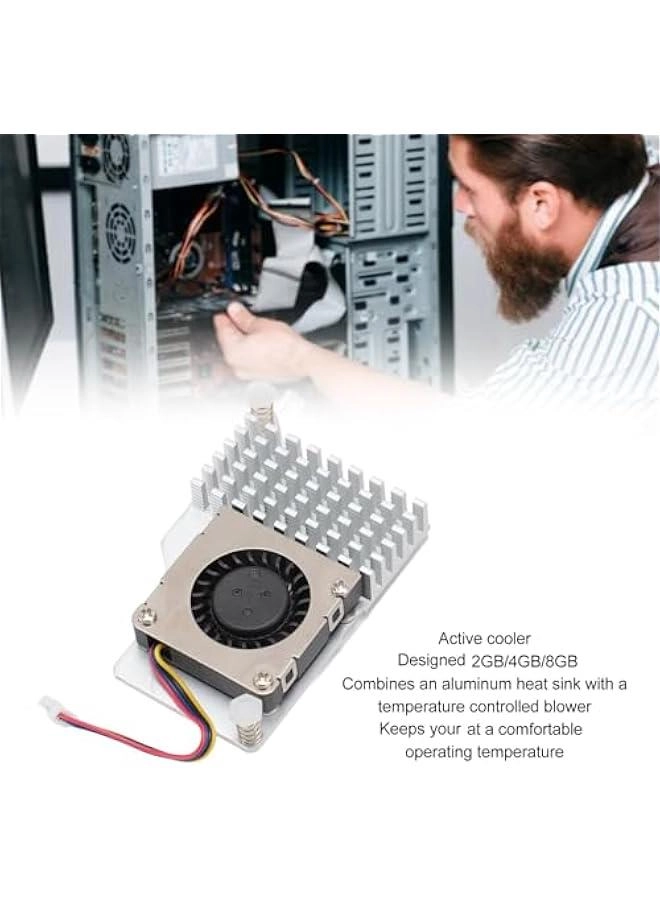 Active cooler
Designed 2GB/4GB/8GB
Combines an aluminum heat sink with a temperature controlled blower
Keeps your at a comfortable operating temperature