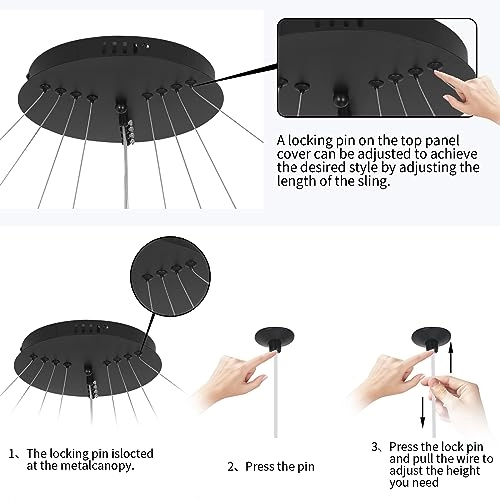 A locking pin on the top panel cover can be adjusted to achieve the desired style by adjusting the length of the sling.

1、The locking pin islocted at the metalcanopy.

2、Press the pin

3、Press the lock pin and pull the wire to adjust the height you need