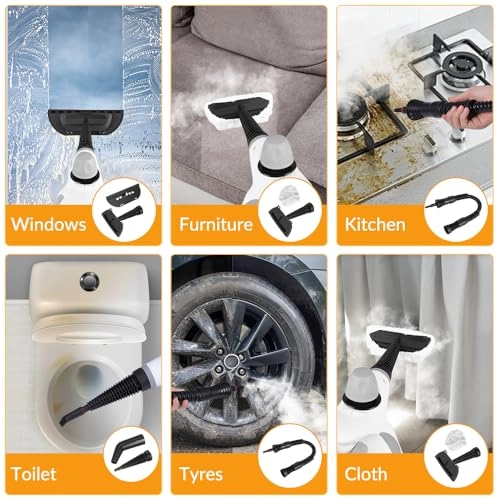 Windows

Furniture

Kitchen

Toilet

Tyres

Cloth