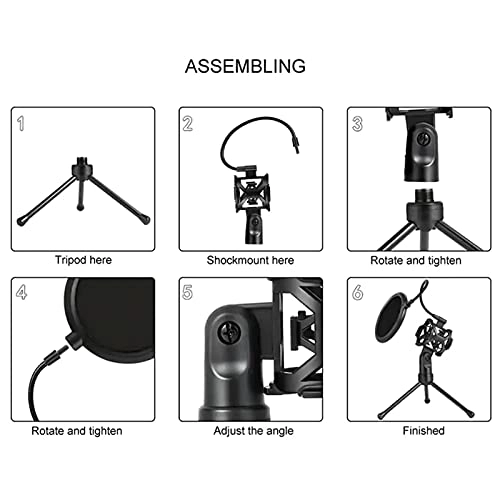 ASSEMBLING

1
Tripod here

2
Shockmount here

3
Rotate and tighten

4
Rotate and tighten

5
Adjust the angle

6
Finished