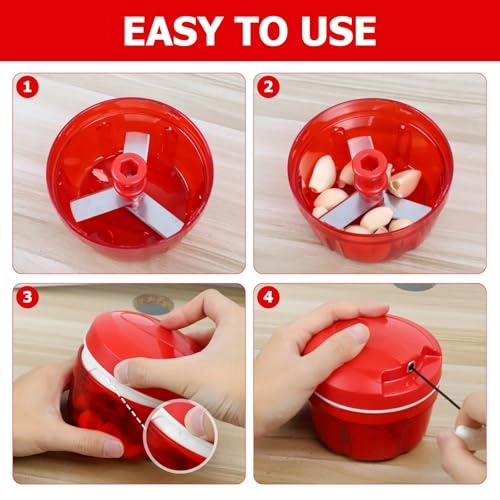 EASY TO USE

1

2

3

4