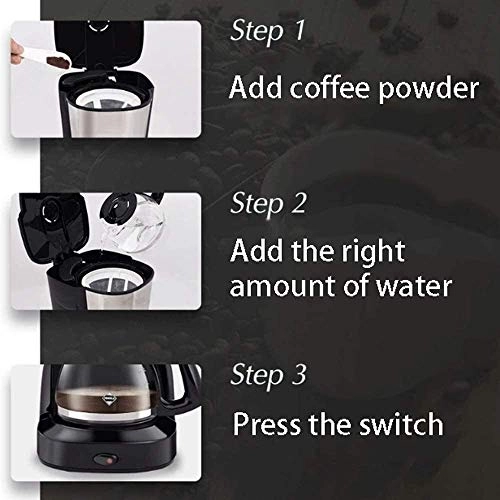 Step 1

Add coffee powder

Step 2

Add the right amount of water

Step 3

Press the switch