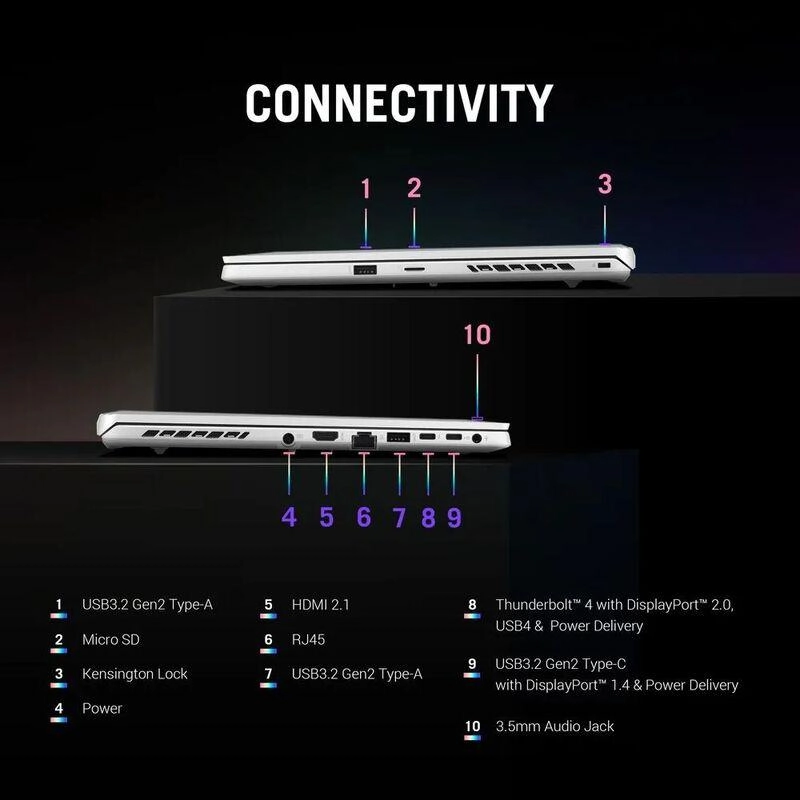 CONNECTIVITY

1 2 3

10

4 5 6 7 8 9

1 USB3.2 Gen2 Type-A

2 Micro SD

3 Kensington Lock

4 Power

5 HDMI 2.1

6 RJ45

7 USB3.2 Gen2 Type-A

8 Thunderbolt™ 4 with DisplayPort™ 2.0, USB4 & Power Delivery

9 USB3.2 Gen2 Type-C with DisplayPort™ 1.4 & Power Delivery

10 3.5mm Audio Jack