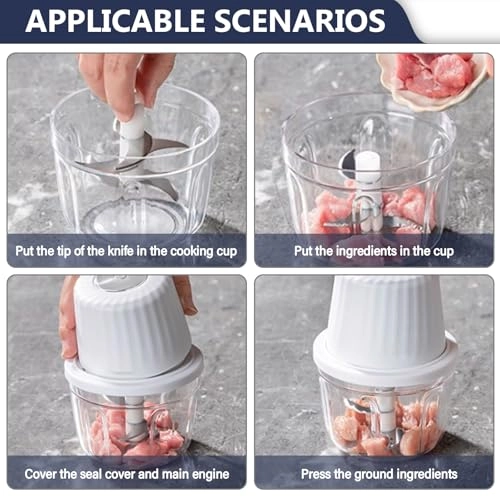 APPLICABLE SCENARIOS

Put the tip of the knife in the cooking cup

Put the ingredients in the cup

Cover the seal cover and main engine

Press the ground ingredients