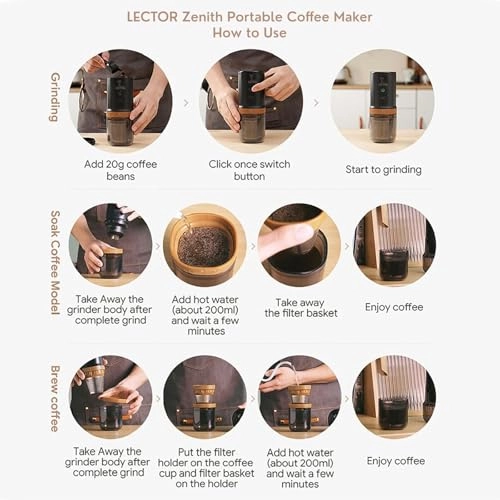 LECTOR Zenith Portable Coffee Maker
How to Use

Grinding

Add 20g coffee beans

Click once switch button

Start to grinding

Soak Coffee Model

Take Away the grinder body after complete grind

Add hot water (about 200ml) and wait a few minutes

Take away the filter basket

Enjoy coffee

Brew coffee

Take Away the grinder body after complete grind

Put the filter holder on the coffee cup and filter basket on the holder

Add hot water (about 200ml) and wait a few minutes

Enjoy coffee