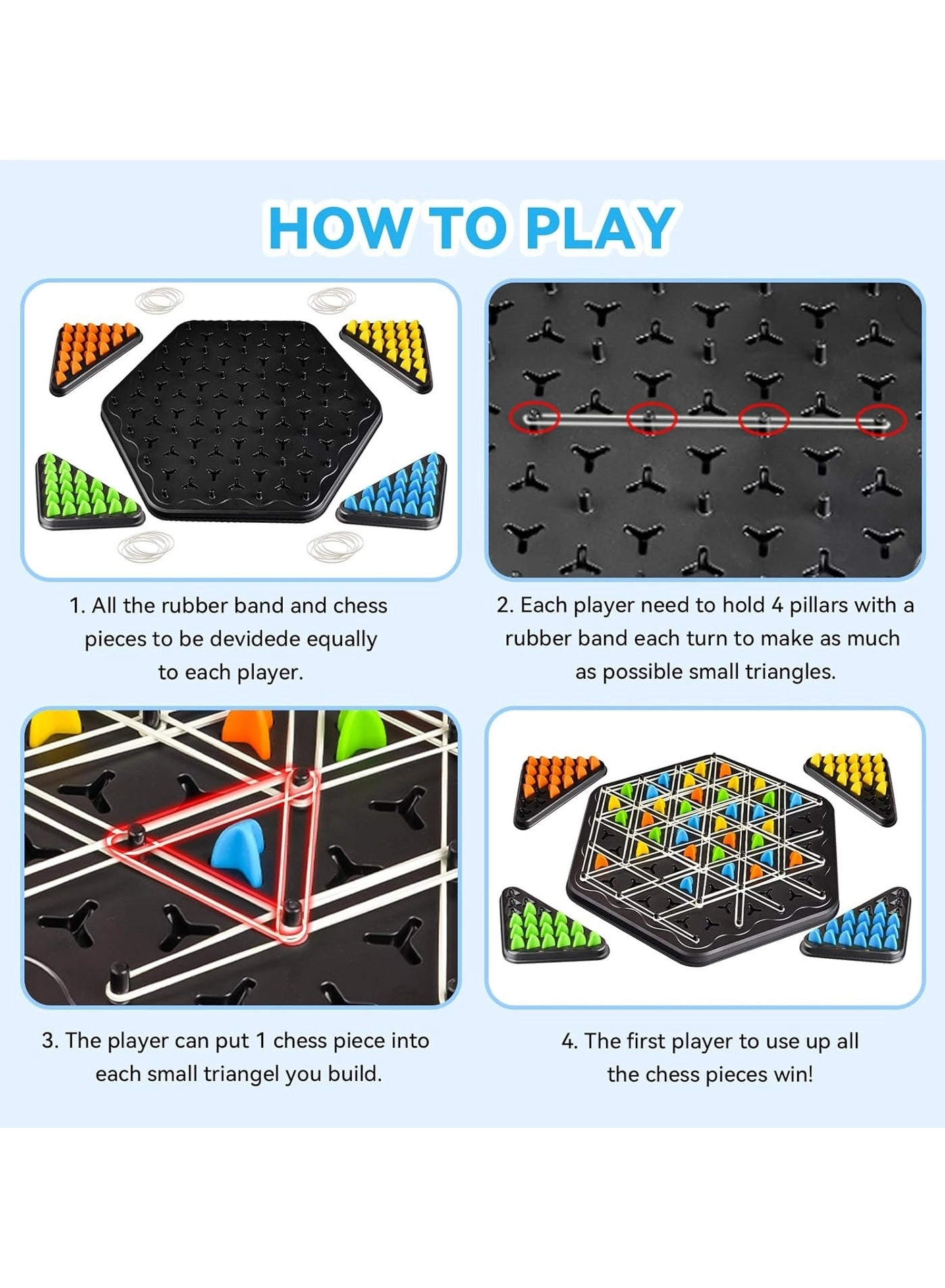 HOW TO PLAY

1. All the rubber band and chess pieces to be devidede equally to each player.

2. Each player need to hold 4 pillars with a rubber band each turn to make as much as possible small triangles.

3. The player can put 1 chess piece into each small triangel you build.

4. The first player to use up all the chess pieces win!