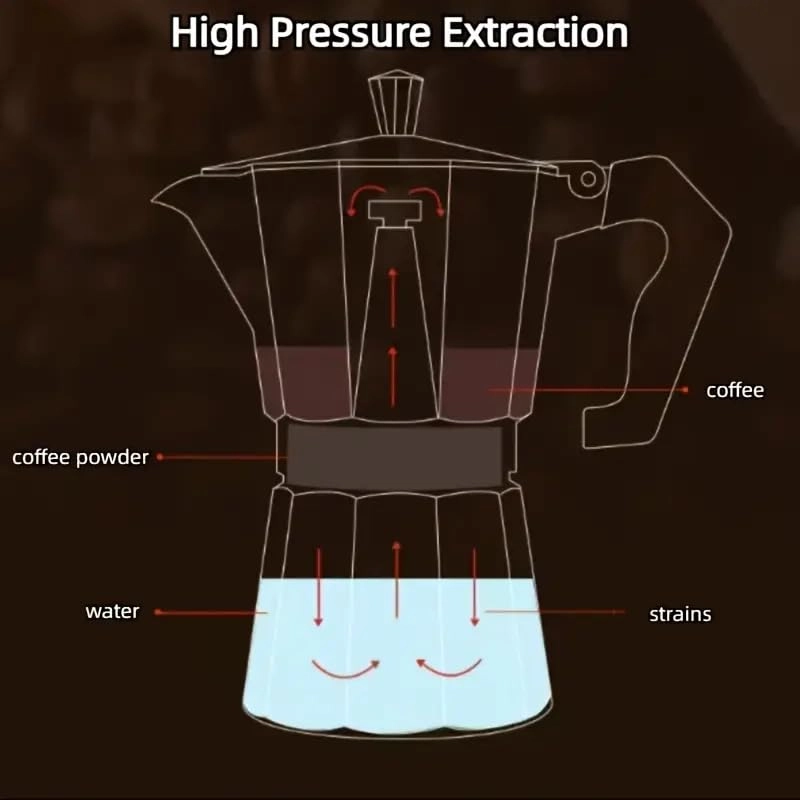 High Pressure Extraction

coffee

coffee powder

water

strains