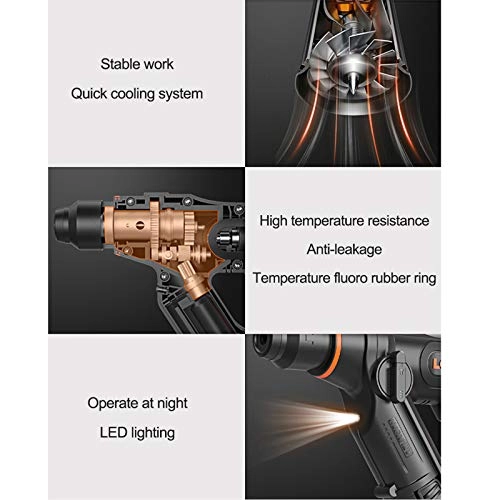 Stable work
Quick cooling system

High temperature resistance
Anti-leakage
Temperature fluoro rubber ring

Operate at night
LED lighting